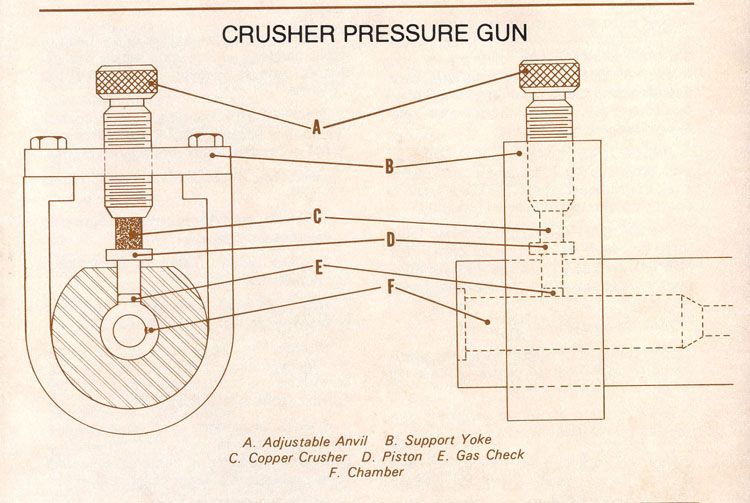 CRUSHER PRESSURE GUN

A

B

C

D

E

F

A. Adjustable Anvil B. Support Yoke
C. Copper Crusher D. Piston E. Gas Check
F. Chamber